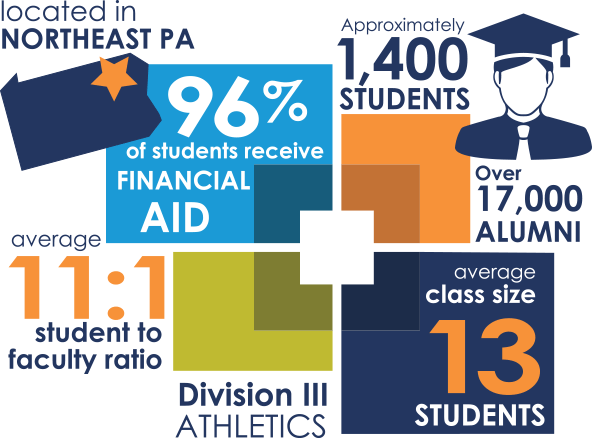 located in
NORTHEAST PA

96%
of students receive
FINANCIAL
AID

Approximately
1,400
STUDENTS

Over
17,000
ALUMNI

average
11:1
student to
faculty ratio

Division III
ATHLETICS

average
class size
13
STUDENTS